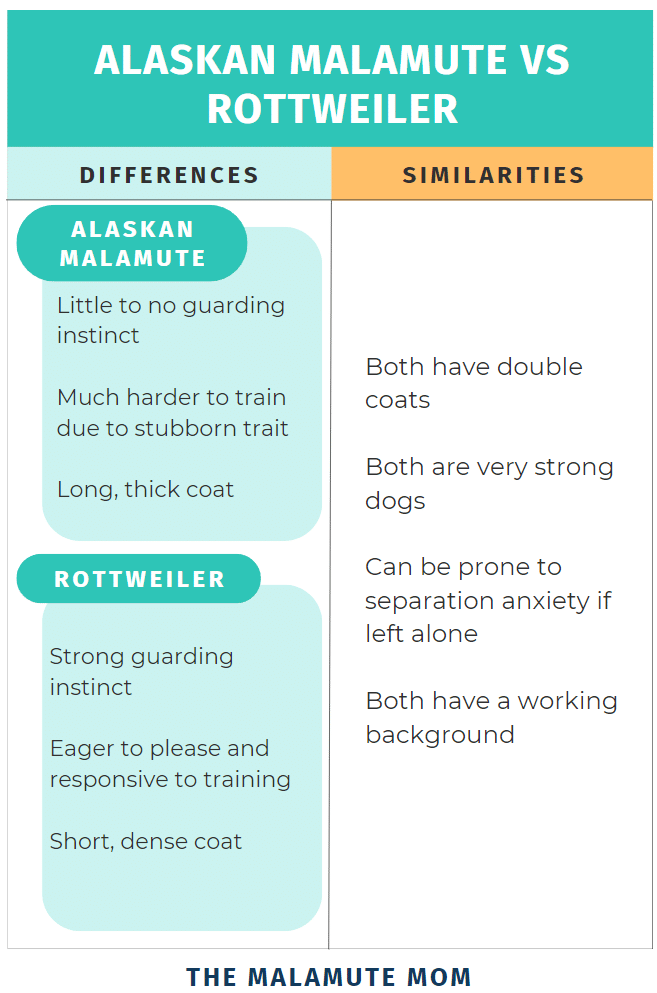 ALASKAN MALAMUTE VS ROTTWEILER

DIFFERENCES

ALASKAN MALAMUTE

Little to no guarding instinct

Much harder to train due to stubborn trait

Long, thick coat

ROTTWEILER

Strong guarding instinct

Eager to please and responsive to training

Short, dense coat

SIMILARITIES

Both have double coats

Both are very strong dogs

Can be prone to separation anxiety if left alone

Both have a working background

THE MALAMUTE MOM