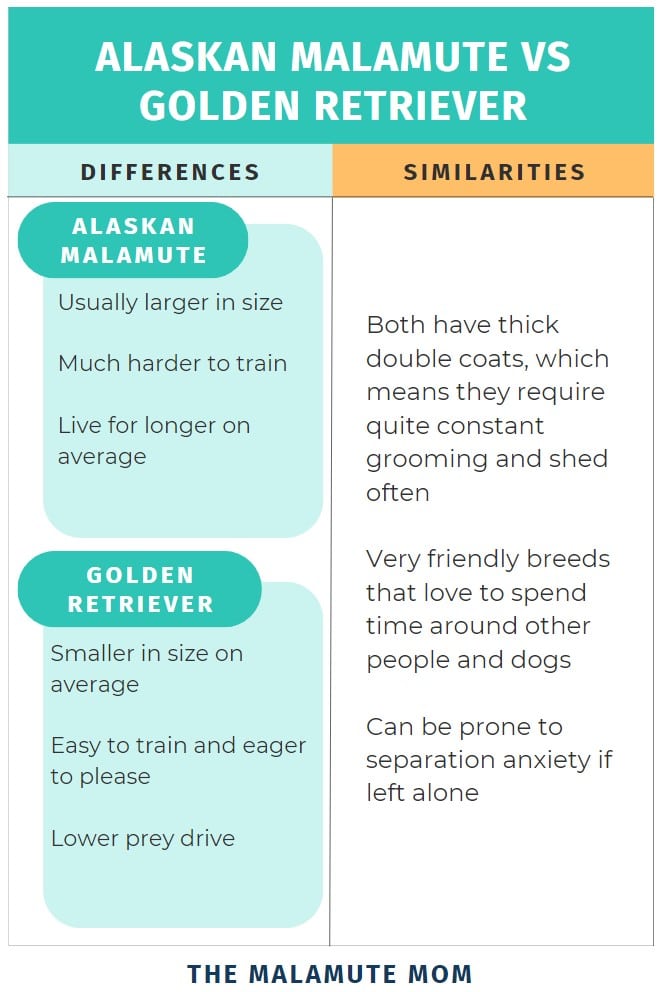 ALASKAN MALAMUTE VS GOLDEN RETRIEVER

DIFFERENCES

ALASKAN MALAMUTE

Usually larger in size

Much harder to train

Live for longer on average

GOLDEN RETRIEVER

Smaller in size on average

Easy to train and eager to please

Lower prey drive

SIMILARITIES

Both have thick double coats, which means they require quite constant grooming and shed often

Very friendly breeds that love to spend time around other people and dogs

Can be prone to separation anxiety if left alone

THE MALAMUTE MOM